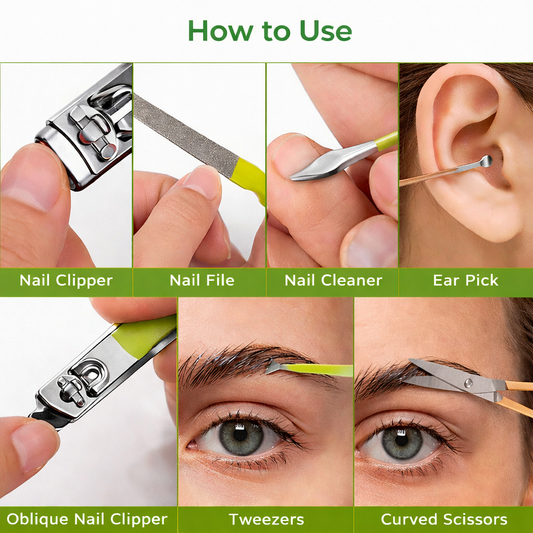 How to Use

Nail Clipper

Nail File

Nail Cleaner

Ear Pick

Oblique Nail Clipper

Tweezers

Curved Scissors